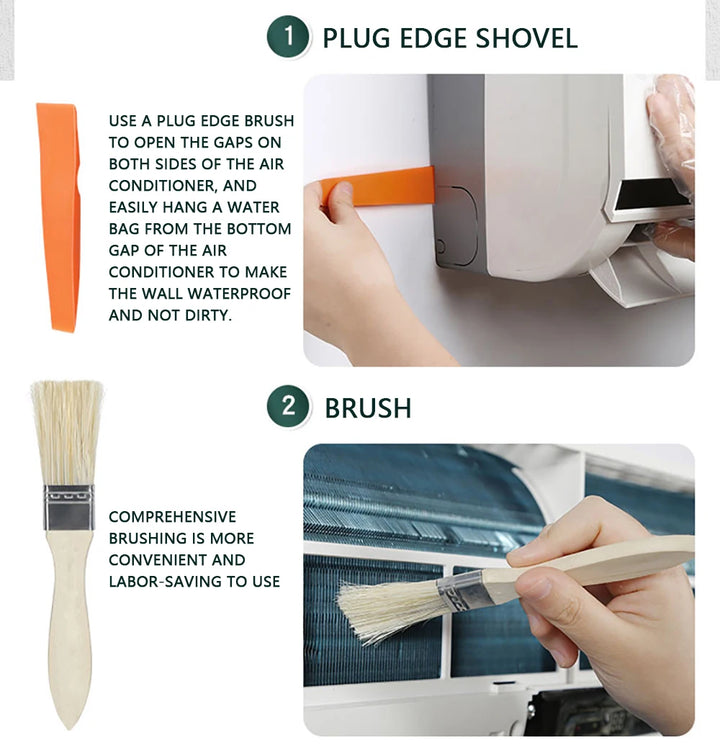 1 PLUG EDGE SHOVEL

USE A PLUG EDGE BRUSH TO OPEN THE GAPS ON BOTH SIDES OF THE AIR CONDITIONER, AND EASILY HANG A WATER BAG FROM THE BOTTOM GAP OF THE AIR CONDITIONER TO MAKE THE WALL WATERPROOF AND NOT DIRTY.

2 BRUSH

COMPREHENSIVE BRUSHING IS MORE CONVENIENT AND LABOR-SAVING TO USE